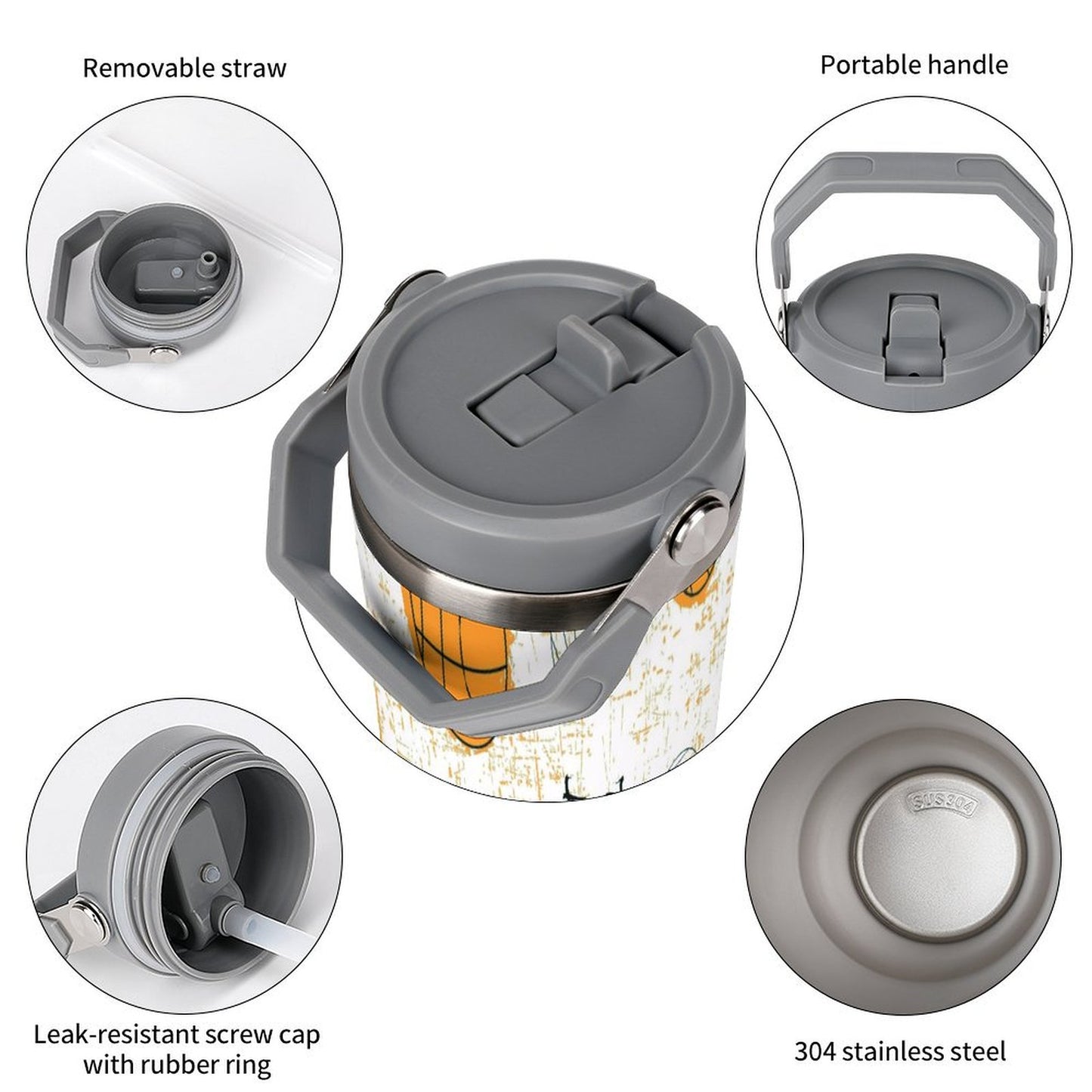 Removable straw

Portable handle

SUS304

Leak-resistant screw cap with rubber ring

304 stainless steel