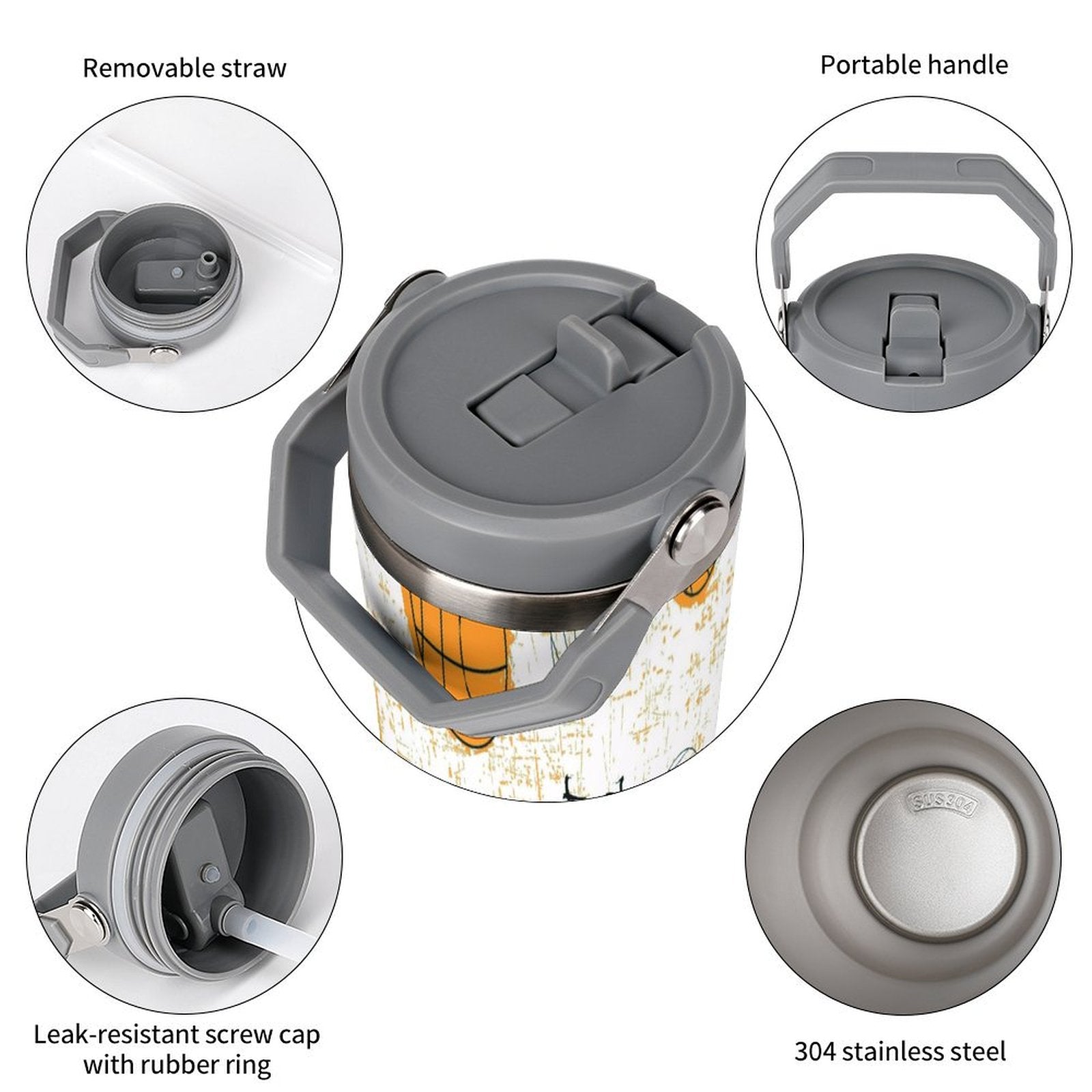 Removable straw

Portable handle

Leak-resistant screw cap with rubber ring

SUS304

304 stainless steel