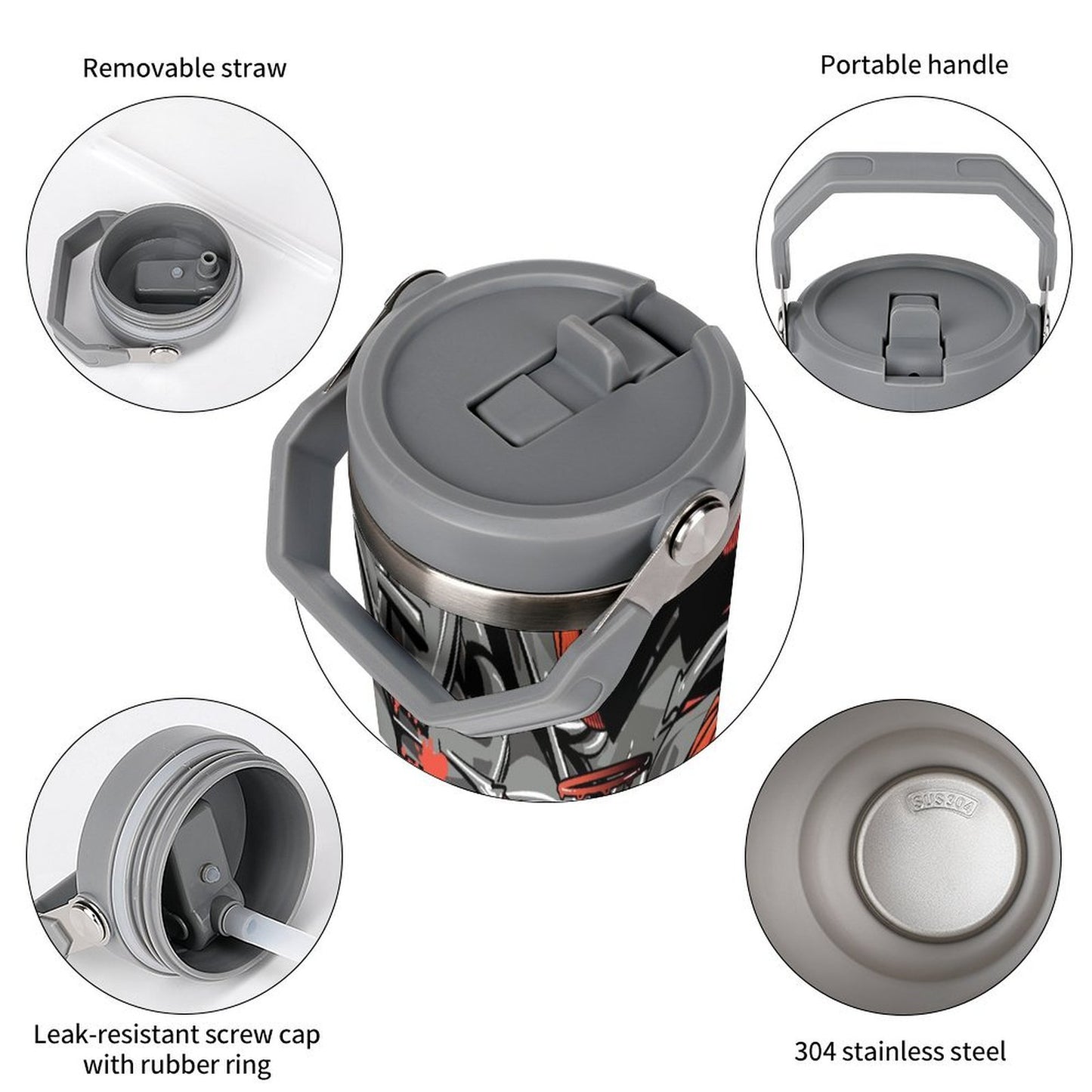 Removable straw

Portable handle

SUS304

Leak-resistant screw cap with rubber ring

304 stainless steel