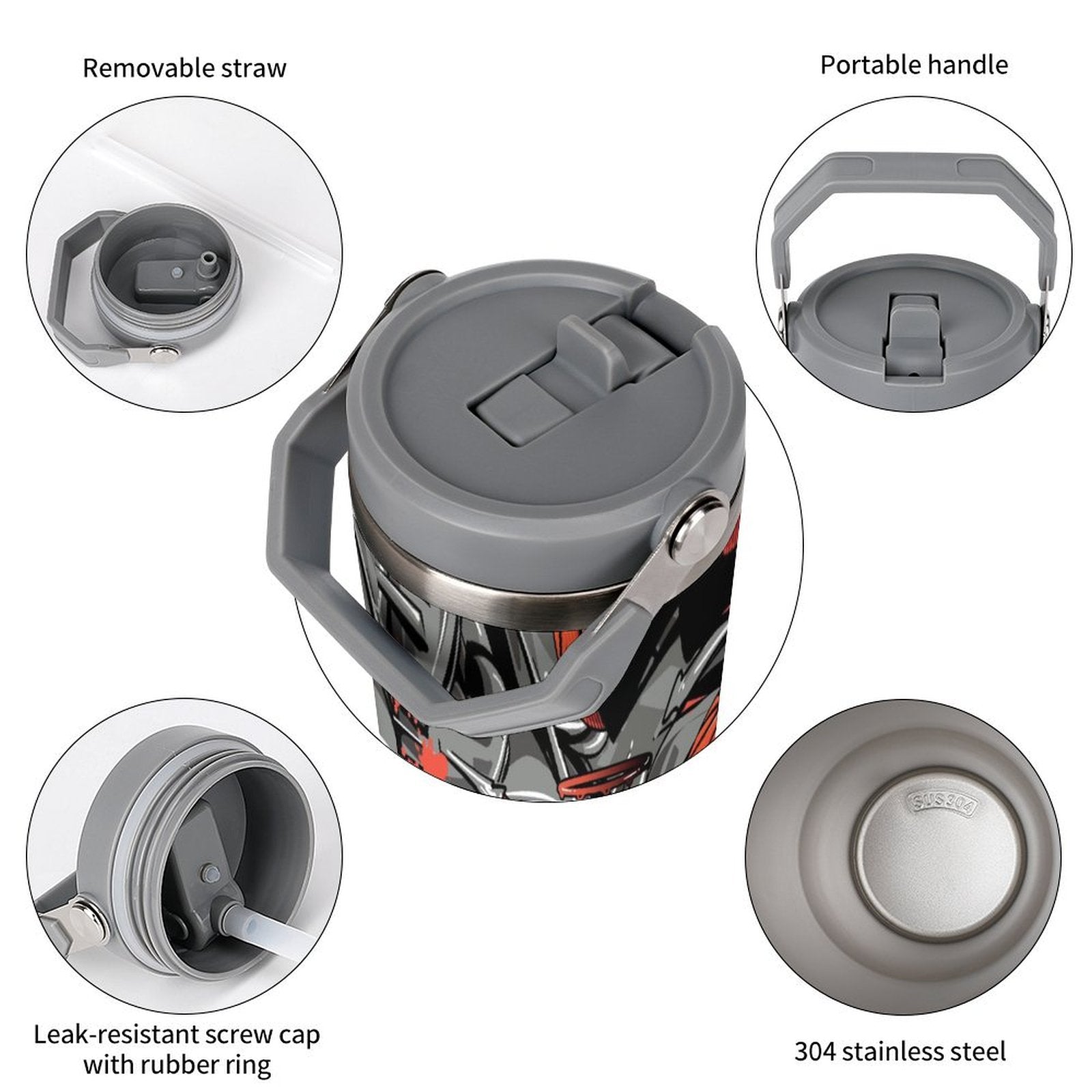 Removable straw

Portable handle

SUS304

Leak-resistant screw cap with rubber ring

304 stainless steel