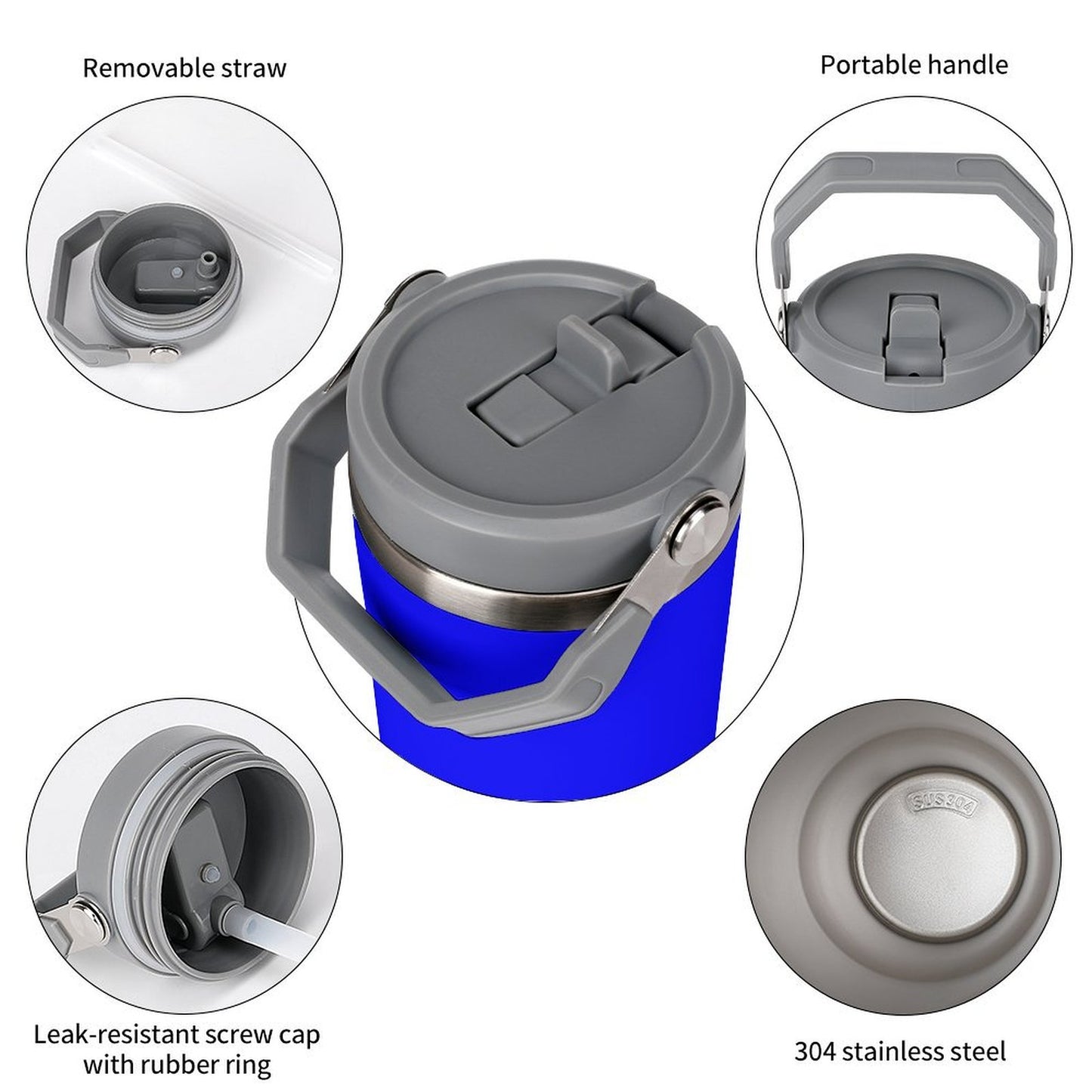 Removable straw

Portable handle

SUS304

Leak-resistant screw cap with rubber ring

304 stainless steel